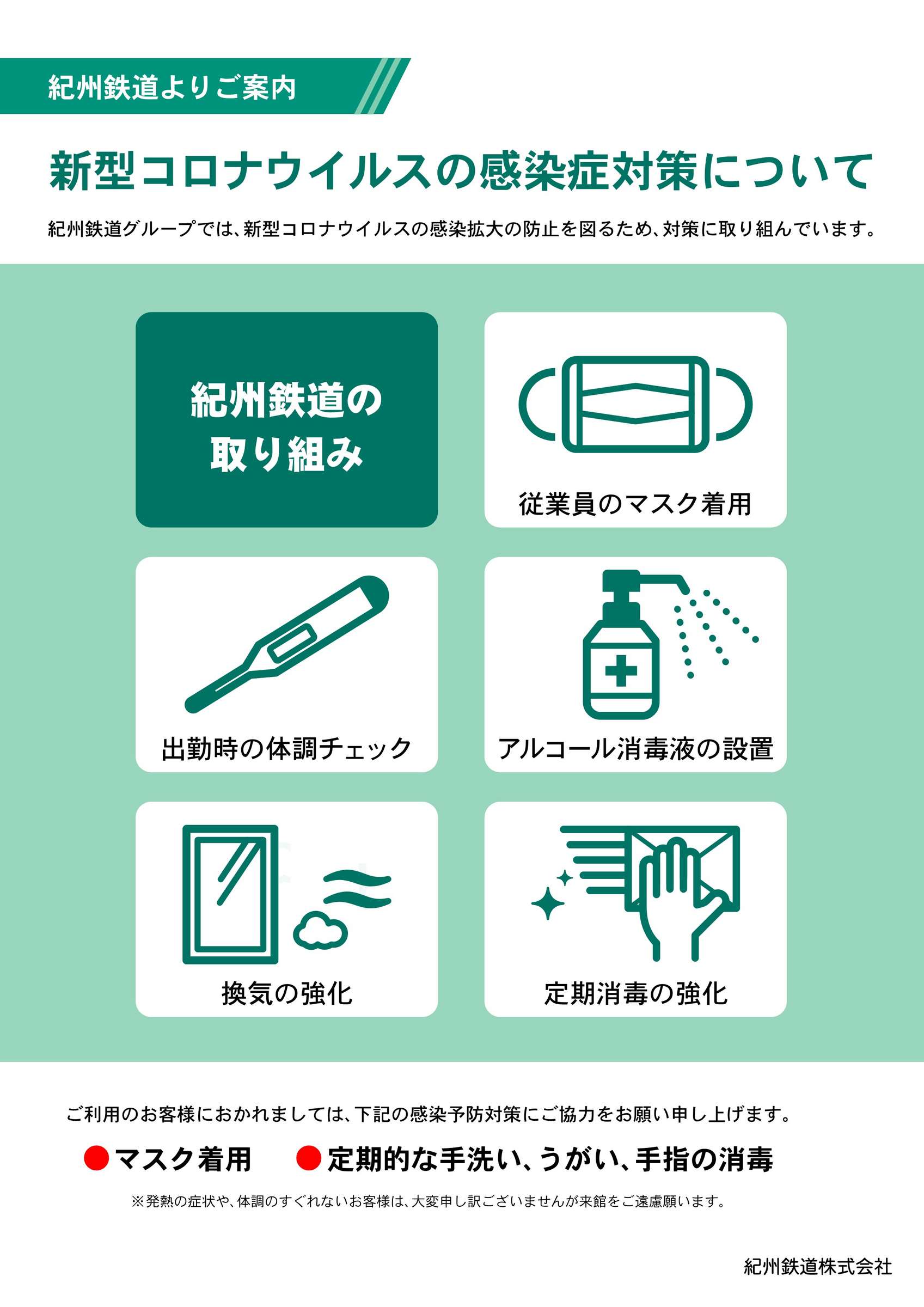 紀州鉄道よりご案内

新型コロナウイルスの感染症対策について

紀州鉄道グループでは、新型コロナウイルスの感染拡大の防止を図るため、対策に取り組んでいます。

紀州鉄道の取り組み

従業員のマスク着用

出勤時の体調チェック

アルコール消毒液の設置

換気の強化

定期消毒の強化

ご利用のお客様におかれましては、下記の感染予防対策にご協力をお願い申し上げます。

●マスク着用　●定期的な手洗い、うがい、手指の消毒

※発熱の症状や、体調のすぐれないお客様は、大変申し訳ございませんが来館をご遠慮願います。

紀州鉄道株式会社