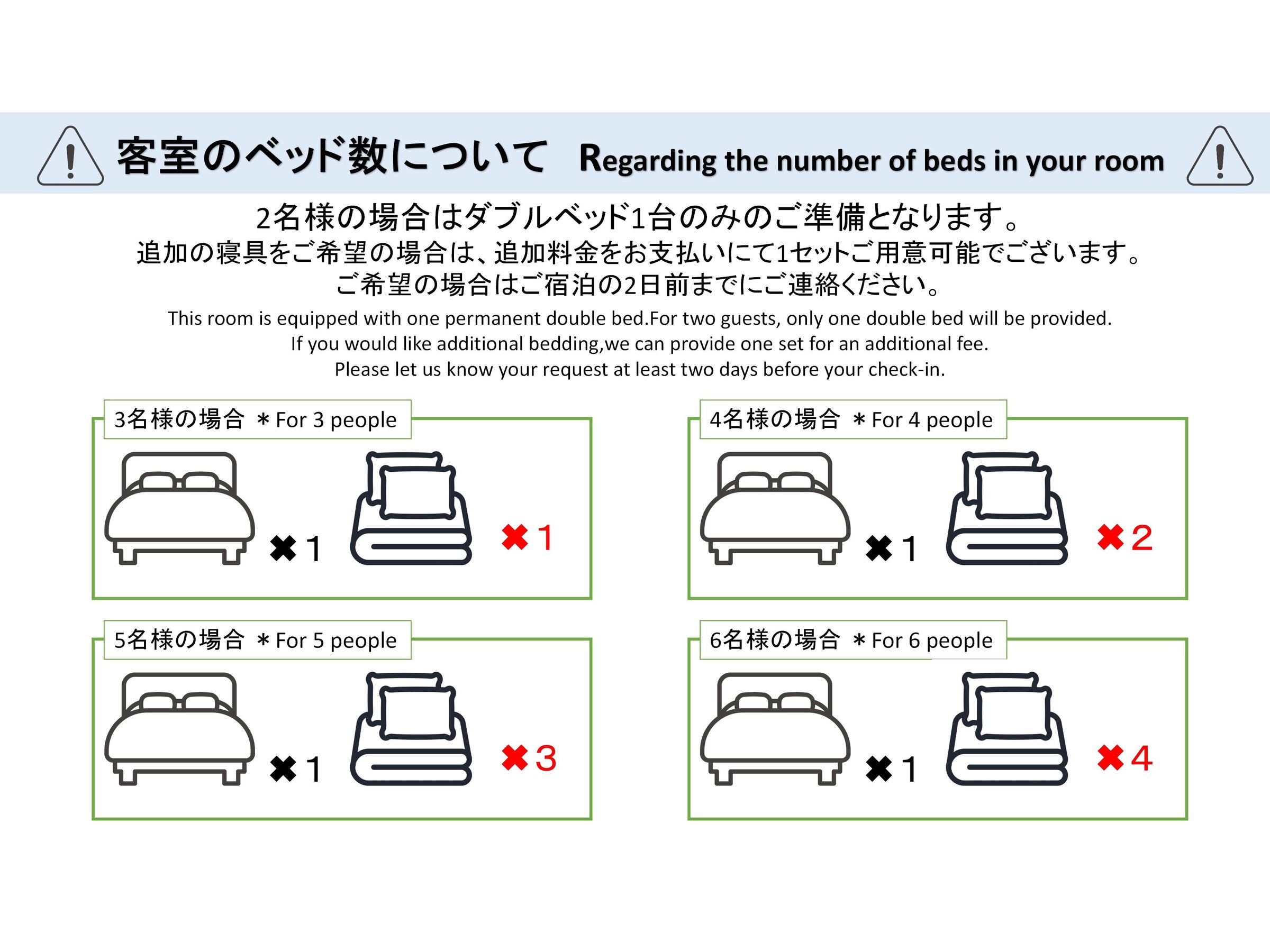 客室のベッド数について Regarding the number of beds in your room

2名様の場合はダブルベッド1台のみのご準備となります。
追加の寝具をご希望の場合は、追加料金をお支払いにて1セットご用意可能でございます。
ご希望の場合はご宿泊の2日前までにご連絡ください。

This room is equipped with one permanent double bed.For two guests, only one double bed will be provided.
If you would like additional bedding,we can provide one set for an additional fee.
Please let us know your request at least two days before your check-in.

3名様の場合 ＊For 3 people

✖1 ✖1

4名様の場合 ＊For 4 people

✖1 ✖2

5名様の場合 ＊For 5 people

✖1 ✖3

6名様の場合 ＊For 6 people

✖1 ✖4