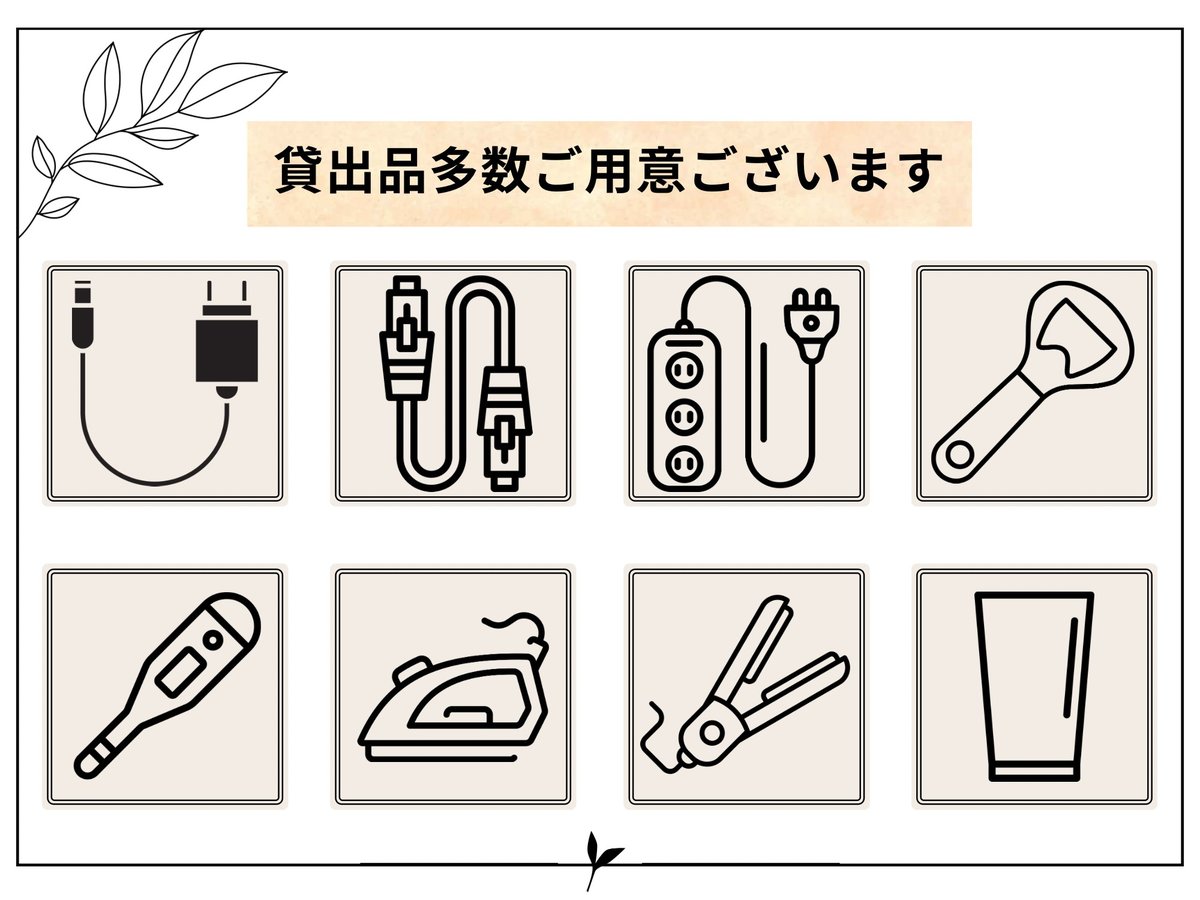 貸出品多数ご用意ございます