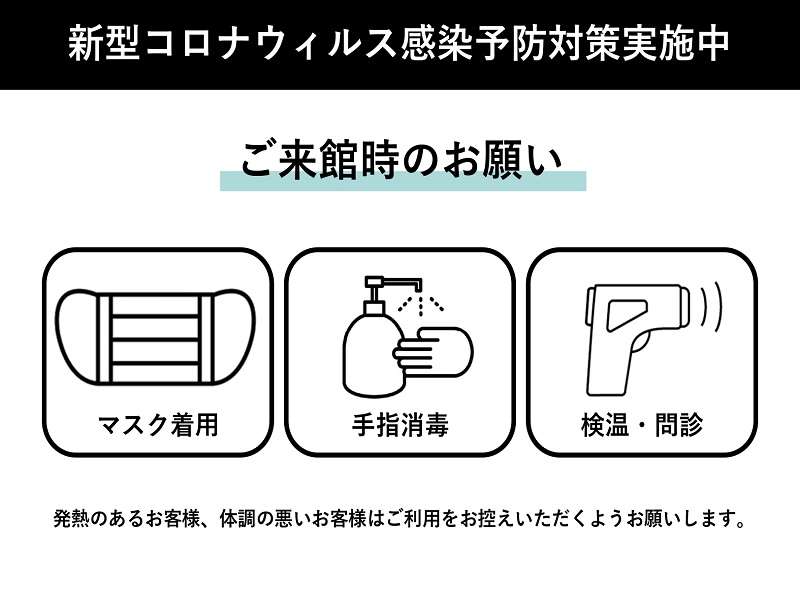 新型コロナウィルス感染予防対策実施中

ご来館時のお願い

マスク着用

手指消毒

検温・問診

発熱のあるお客様、体調の悪いお客様はご利用をお控えいただくようお願いします。