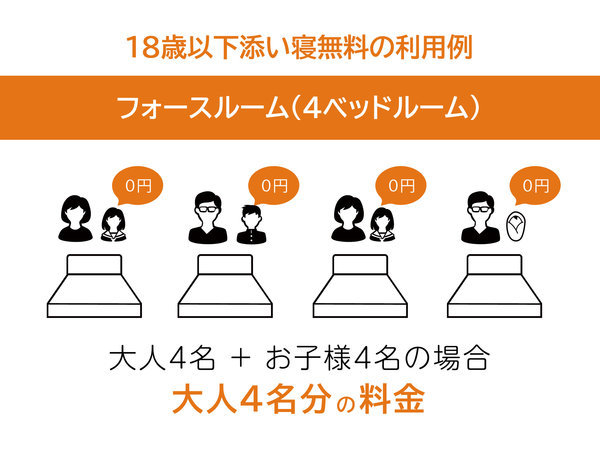 18歳以下添い寝無料の利用例

フォースルーム（4ベッドルーム）

0円

0円

0円

0円

大人4名 ＋ お子様4名の場合

大人4名分の料金